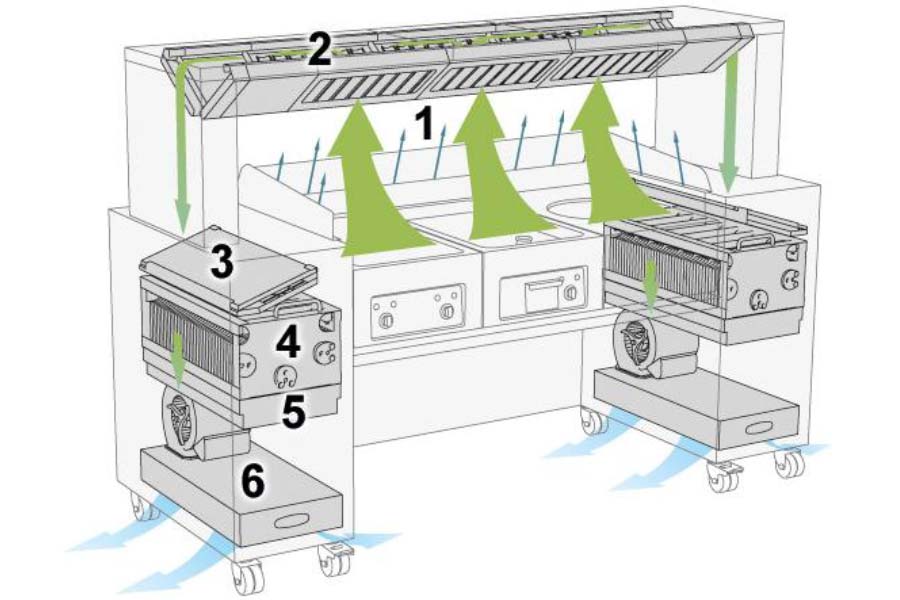 2
1
3
4
5
6